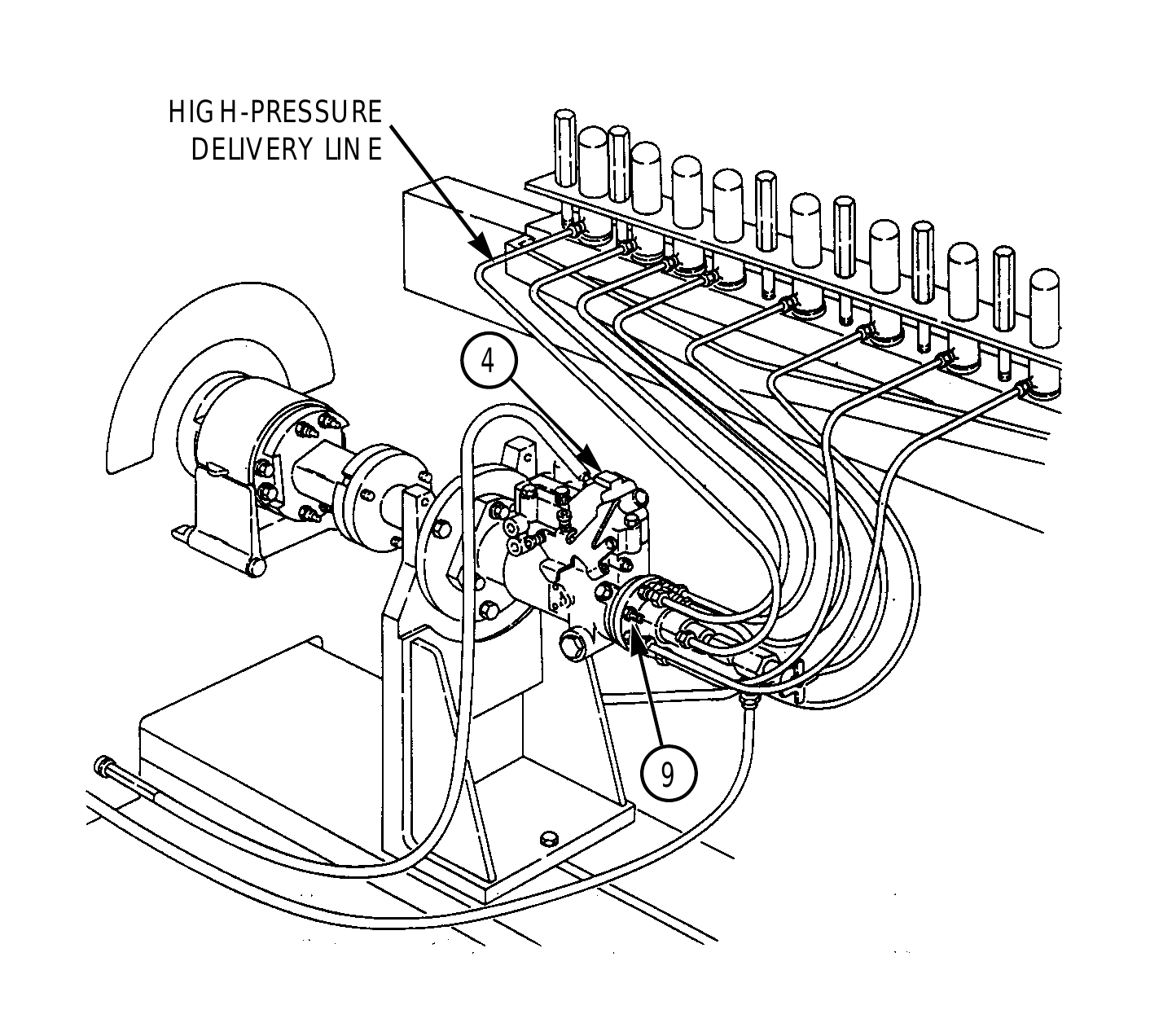 HIGH-PRESSURE DELIVERY LINE

4

9